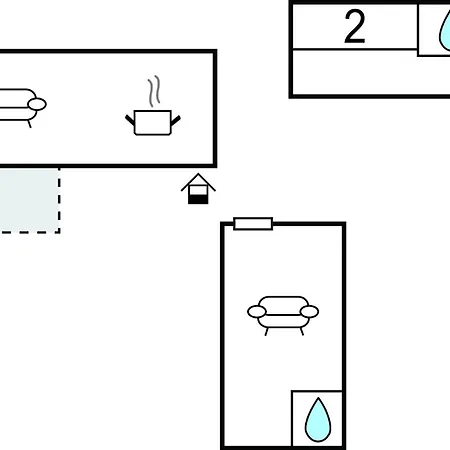 2